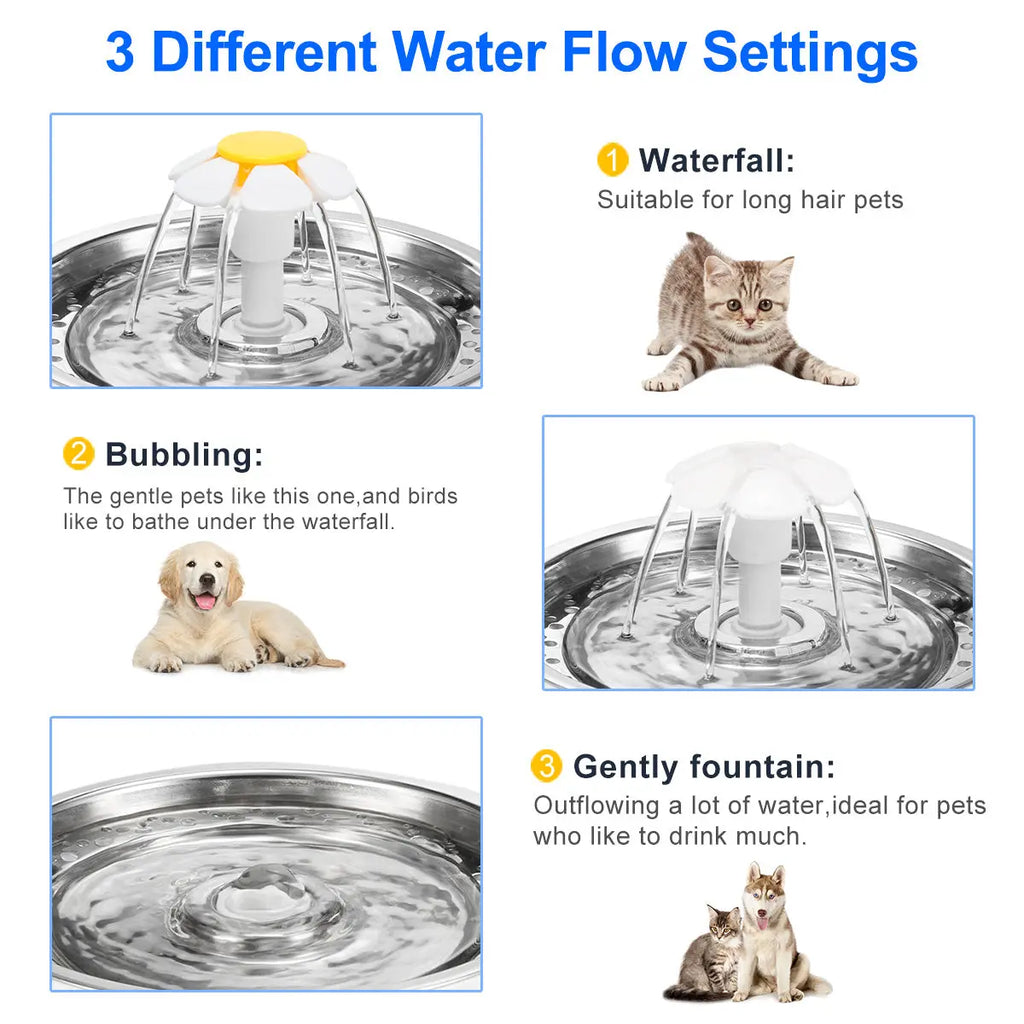 3 Different Water Flow Settings

1 Waterfall:
Suitable for long hair pets

2 Bubbling:
The gentle pets like this one,and birds like to bathe under the waterfall.

3 Gently fountain:
Outflowing a lot of water,ideal for pets who like to drink much.